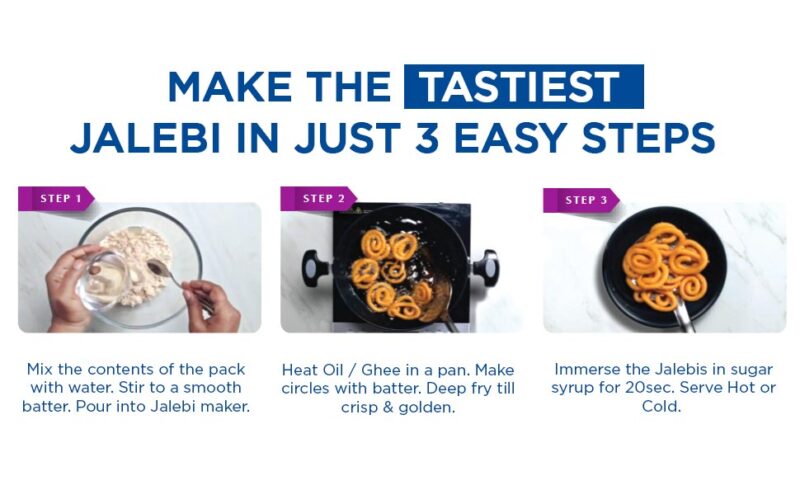 MAKE THE TASTIEST JALEBI IN JUST 3 EASY STEPS

STEP 1

Mix the contents of the pack with water. Stir to a smooth batter. Pour into Jalebi maker.

STEP 2

Heat Oil / Ghee in a pan. Make circles with batter. Deep fry till crisp & golden.

STEP 3

Immerse the Jalebis in sugar syrup for 20sec. Serve Hot or Cold.